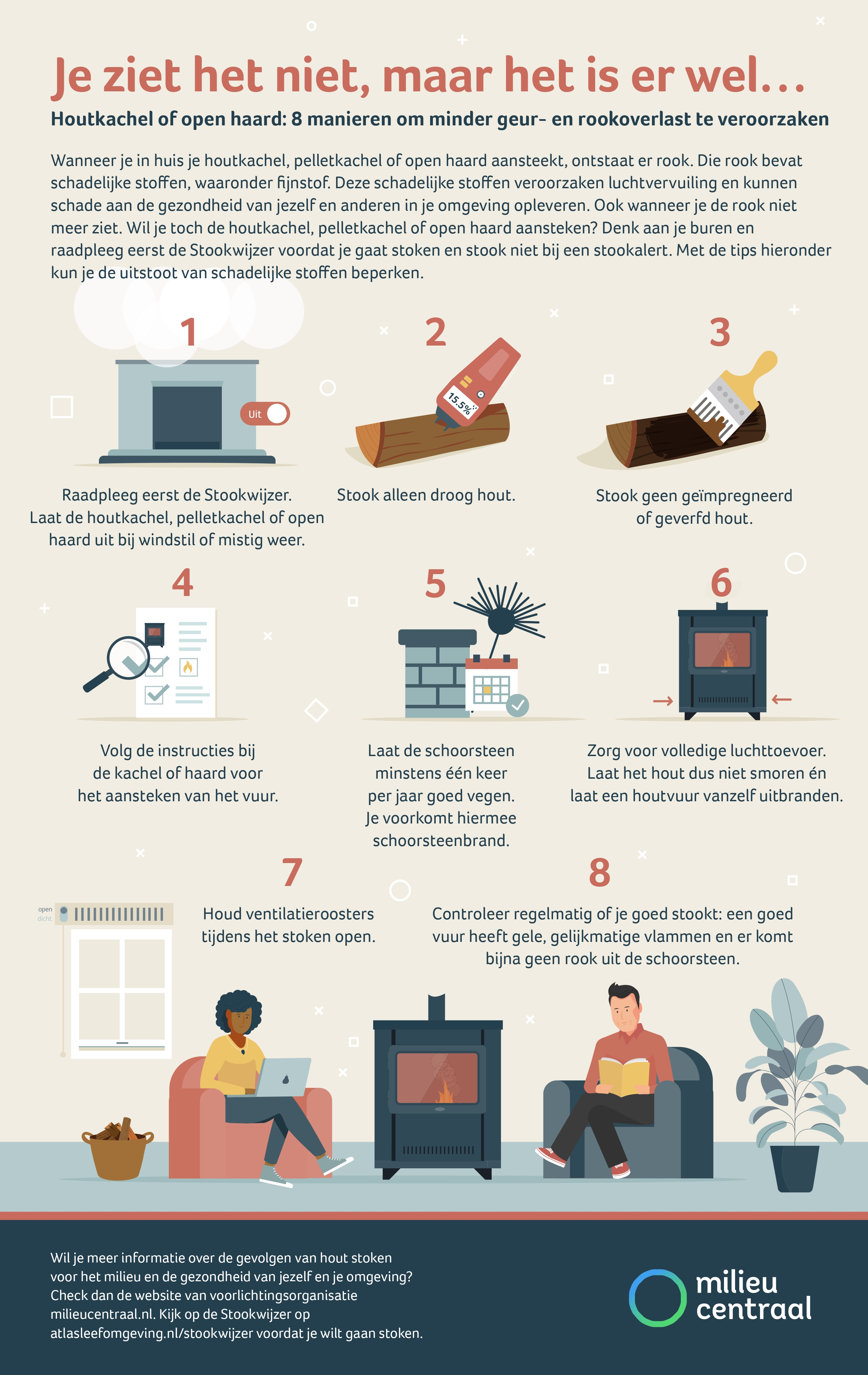 Je ziet het niet, maar het is er wel...

Houtkachel of open haard: 8 manieren om minder geur- en rookoverlast te veroorzaken

Wanneer je in huis je houtkachel, pelletkachel of open haard aansteekt, ontstaat er rook. Die rook bevat schadelijke stoffen, waaronder fijnstof. Deze schadelijke stoffen veroorzaken luchtvervuiling en kunnen schade aan de gezondheid van jezelf en anderen in je omgeving opleveren. Ook wanneer je de rook niet meer ziet. Wil je toch de houtkachel, pelletkachel of open haard aansteken? Denk aan je buren en raadpleeg eerst de Stookwijzer voordat je gaat stoken en stook niet bij een stookalert. Met de tips hieronder kun je de uitstoot van schadelijke stoffen beperken.

1

Uit

Raadpleeg eerst de Stookwijzer. Laat de houtkachel, pelletkachel of open haard uit bij windstil of mistig weer.

2

15,5%

Stook alleen droog hout.

3

Stook geen geïmpregneerd of geverfd hout.

4

Volg de instructies bij de kachel of haard voor het aansteken van het vuur.

5

Laat de schoorsteen minstens één keer per jaar goed vegen. Je voorkomt hiermee schoorsteenbrand.

6

Zorg voor volledige luchttoevoer. Laat het hout dus niet smoren én laat een houtvuur vanzelf uitbranden.

7

open
dicht

Houd ventilatieroosters tijdens het stoken open.

8

Controleer regelmatig of je goed stookt: een goed vuur heeft gele, gelijkmatige vlammen en er komt bijna geen rook uit de schoorsteen.

Wil je meer informatie over de gevolgen van hout stoken voor het milieu en de gezondheid van jezelf en je omgeving? Check dan de website van voorlichtingsorganisatie milieucentraal.nl. Kijk op de Stookwijzer op atlasleefomgeving.nl/stookwijzer voordat je wilt gaan stoken.

milieu centraal